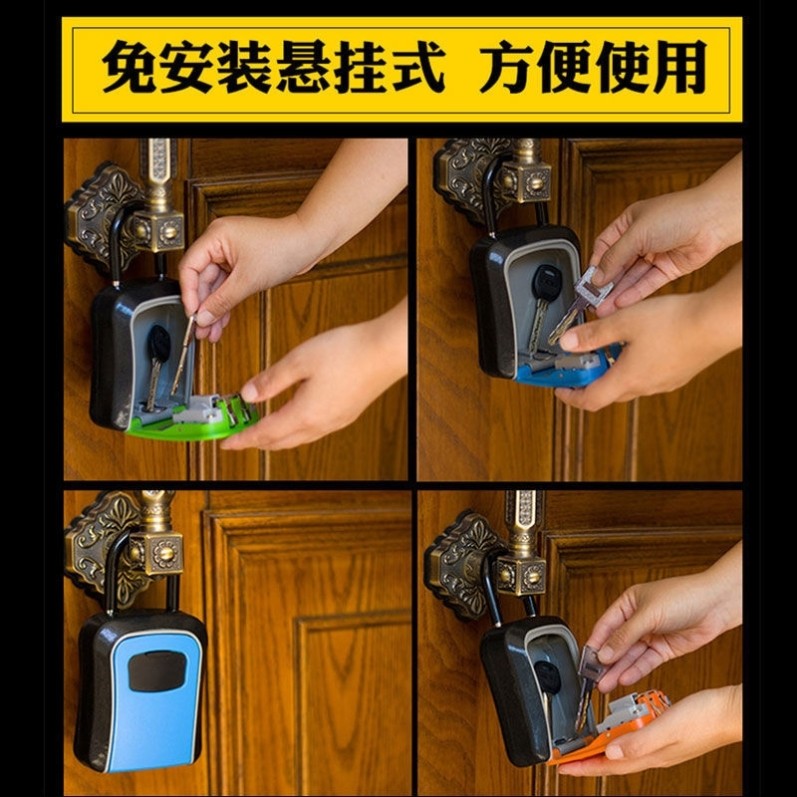 免安装悬挂式 方便使用