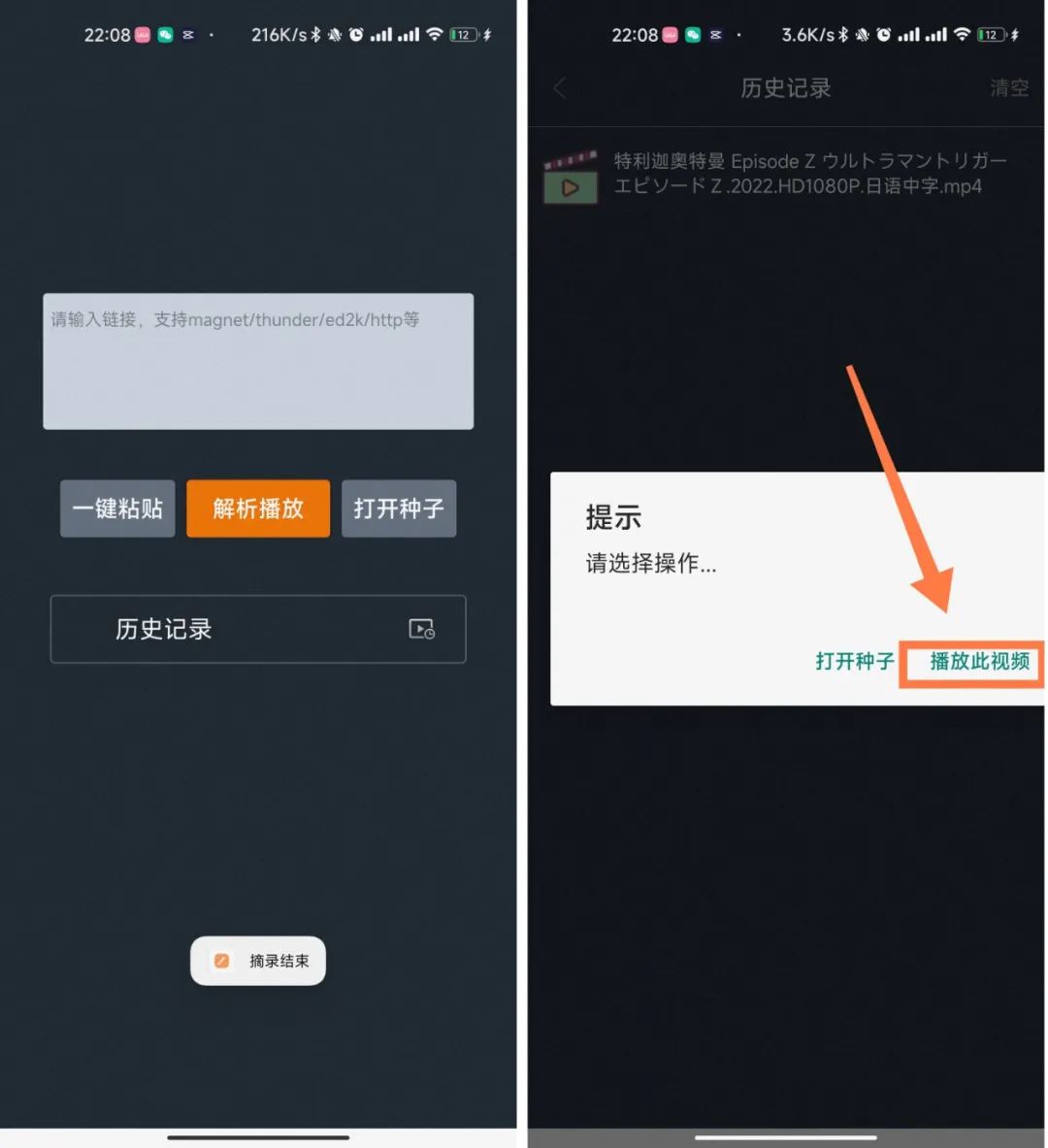 22:08 216K/s 12

请输入链接，支持magnet/thunder/ed2k/http等

一键粘贴 解析播放 打开种子

历史记录

摘录结束

22:08 3.6K/s 12

历史记录 清空

特利迦奥特曼 Episode Z ウルトラマントリガー エピソード Z.2022.HD1080P.日语中字.mp4

提示

请选择操作...

打开种子 播放此视频